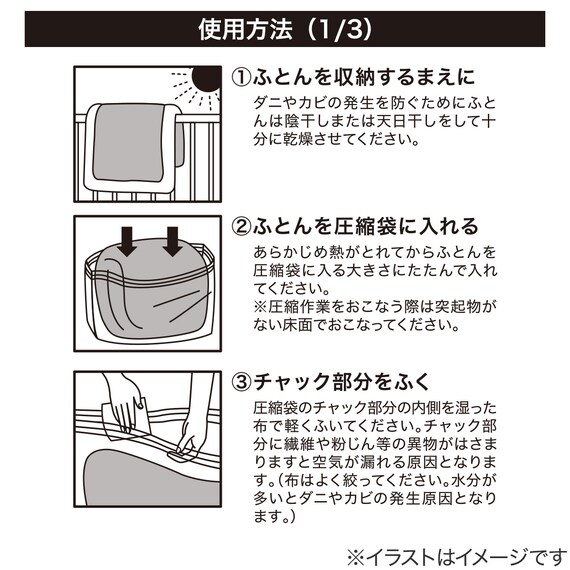 使用方法（1/3）

①ふとんを収納するまえに
ダニやカビの発生を防ぐためにふとんは陰干しまたは天日干しをして十分に乾燥させてください。

②ふとんを圧縮袋に入れる
あらかじめ熱がとれてからふとんを圧縮袋に入る大きさにたたんで入れてください。
※圧縮作業をおこなう際は突起物がない床面でおこなってください。

③チャック部分をふく
圧縮袋のチャック部分の内側を湿った布で軽くふいてください。チャック部分に繊維や粉じん等の異物がはさまりますと空気が漏れる原因となります。（布はよく絞ってください。水分が多いとダニやカビの発生原因となります。）

※イラストはイメージです