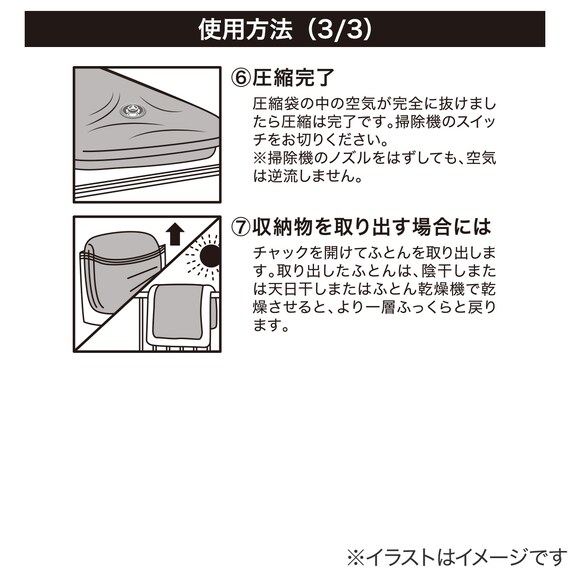 使用方法（3/3）

⑥圧縮完了

圧縮袋の中の空気が完全に抜けましたら圧縮は完了です。掃除機のスイッチをお切りください。
※掃除機のノズルをはずしても、空気は逆流しません。

⑦収納物を取り出す場合には

チャックを開けてふとんを取り出します。取り出したふとんは、陰干しまたは天日干しまたはふとん乾燥機で乾燥させると、より一層ふっくらと戻ります。

※イラストはイメージです