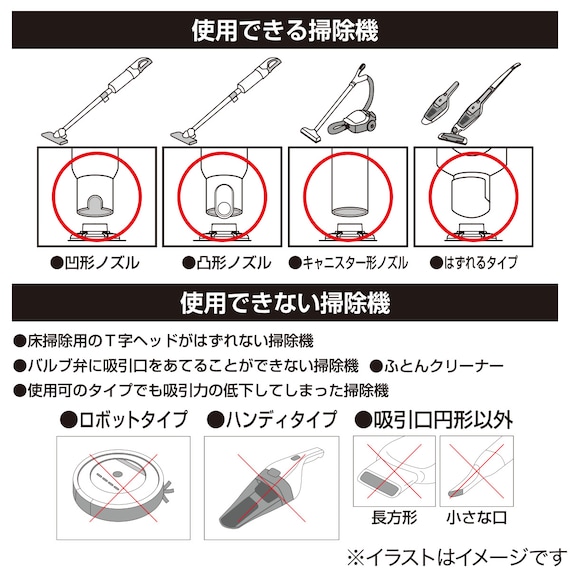 使用できる掃除機

●凹形ノズル
●凸形ノズル
●キャニスター形ノズル
●はずれるタイプ

使用できない掃除機

●床掃除用のＴ字ヘッドがはずれない掃除機
●バルブ弁に吸引口をあてることができない掃除機　●ふとんクリーナー
●使用可のタイプでも吸引力の低下してしまった掃除機

●ロボットタイプ
●ハンディタイプ
●吸引口円形以外

長方形
小さな口

※イラストはイメージです