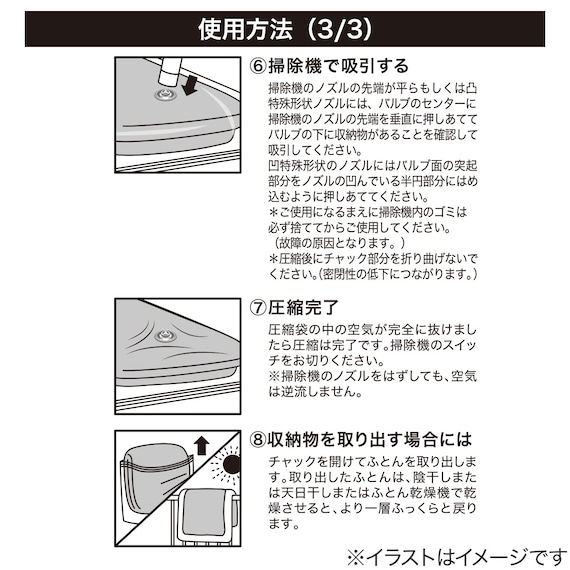 使用方法（3/3）

⑥掃除機で吸引する

掃除機のノズルの先端が平らもしくは凸特殊形状ノズルには、バルブのセンターに掃除機のノズルの先端を垂直に押しあててバルブの下に収納物があることを確認して吸引してください。
凹特殊形状のノズルにはバルブ面の突起部分をノズルの凹んでいる半円部分にはめ込むように押しあててください。
＊ご使用になるまえに掃除機内のゴミは必ず捨ててからご使用してください。
（故障の原因となります。）
＊圧縮後にチャック部分を折り曲げないでください。(密閉性の低下につながります。)

⑦圧縮完了

圧縮袋の中の空気が完全に抜けましたら圧縮は完了です。掃除機のスイッチをお切りください。
※掃除機のノズルをはずしても、空気は逆流しません。

⑧収納物を取り出す場合には

チャックを開けてふとんを取り出します。取り出したふとんは、陰干しまたは天日干しまたはふとん乾燥機で乾燥させると、より一層ふっくらと戻ります。

※イラストはイメージです