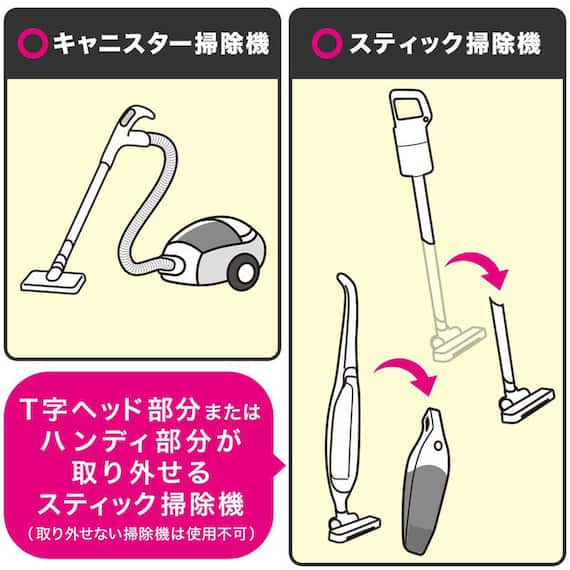 ○キャニスター掃除機

○スティック掃除機

T字ヘッド部分または
ハンディ部分が
取り外せる
スティック掃除機
（取り外せない掃除機は使用不可）