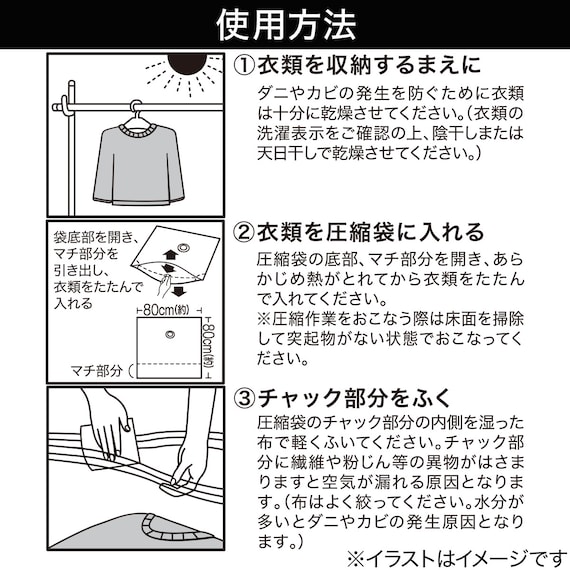 使用方法

①衣類を収納するまえに
ダニやカビの発生を防ぐために衣類は十分に乾燥させてください。(衣類の洗濯表示をご確認の上、陰干しまたは天日干しで乾燥させてください。)

袋底部を開き、マチ部分を引き出し、衣類をたたんで入れる

80cm(約)

80cm(約)

マチ部分

②衣類を圧縮袋に入れる
圧縮袋の底部、マチ部分を開き、あらかじめ熱がとれてから衣類をたたんで入れてください。
※圧縮作業をおこなう際は床面を掃除して突起物がない状態でおこなってください。

③チャック部分をふく
圧縮袋のチャック部分の内側を湿った布で軽くふいてください。チャック部分に繊維や粉じん等の異物がはさまりますと空気が漏れる原因となります。(布はよく絞ってください。水分が多いとダニやカビの発生原因となります。)

※イラストはイメージです