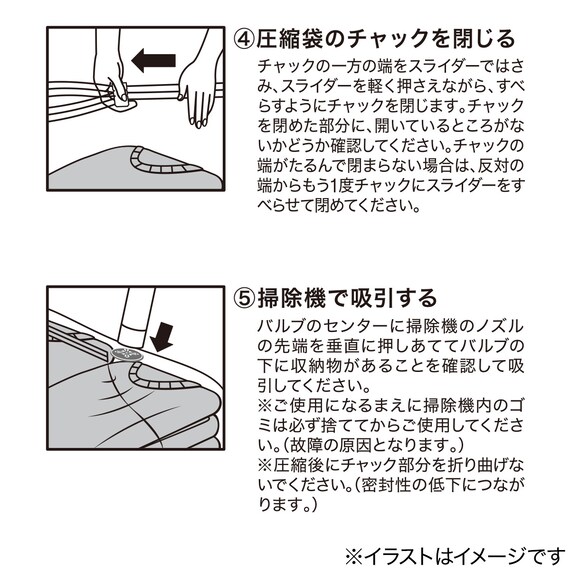 ④圧縮袋のチャックを閉じる

チャックの一方の端をスライダーではさみ、スライダーを軽く押さえながら、すべらすようにチャックを閉じます。チャックを閉めた部分に、開いているところがないかどうか確認してください。チャックの端がたるんで閉まらない場合は、反対の端からもう1度チャックにスライダーをすべらせて閉めてください。

⑤掃除機で吸引する

バルブのセンターに掃除機のノズルの先端を垂直に押しあててバルブの下に収納物があることを確認して吸引してください。
※ご使用になるまえに掃除機内のゴミは必ず捨ててからご使用してください。(故障の原因となります。)
※圧縮後にチャック部分を折り曲げないでください。(密封性の低下につながります。)

※イラストはイメージです