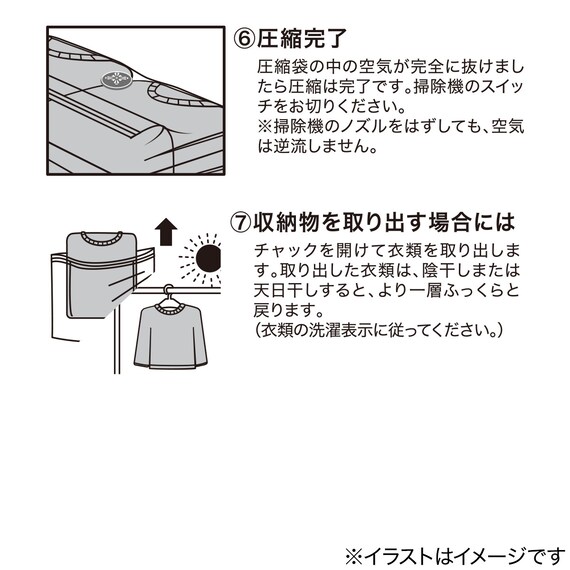 ⑥圧縮完了

圧縮袋の中の空気が完全に抜けましたら圧縮は完了です。掃除機のスイッチをお切りください。
※掃除機のノズルをはずしても、空気は逆流しません。

⑦収納物を取り出す場合には

チャックを開けて衣類を取り出します。取り出した衣類は、陰干しまたは天日干しすると、より一層ふっくらと戻ります。
(衣類の洗濯表示に従ってください。)

※イラストはイメージです