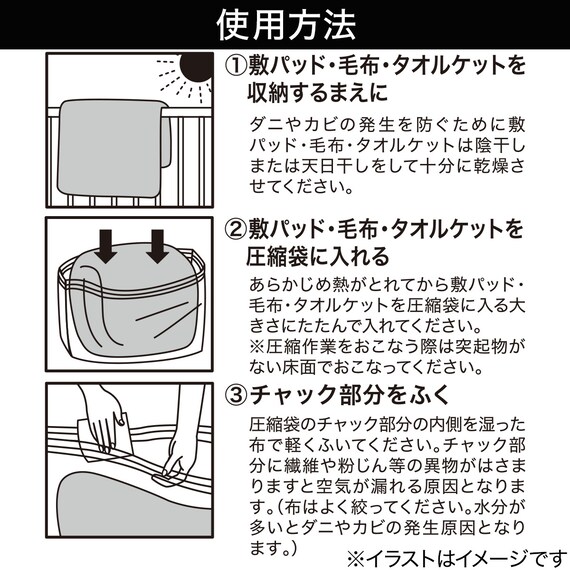 使用方法

①敷パッド・毛布・タオルケットを収納するまえに

ダニやカビの発生を防ぐために敷パッド・毛布・タオルケットは陰干しまたは天日干しをして十分に乾燥させてください。

②敷パッド・毛布・タオルケットを圧縮袋に入れる

あらかじめ熱がとれてから敷パッド・毛布・タオルケットを圧縮袋に入る大きさにたたんで入れてください。
※圧縮作業をおこなう際は突起物がない床面でおこなってください。

③チャック部分をふく

圧縮袋のチャック部分の内側を湿った布で軽くふいてください。チャック部分に繊維や粉じん等の異物がはさまりますと空気が漏れる原因となります。(布はよく絞ってください。水分が多いとダニやカビの発生原因となります。)

※イラストはイメージです