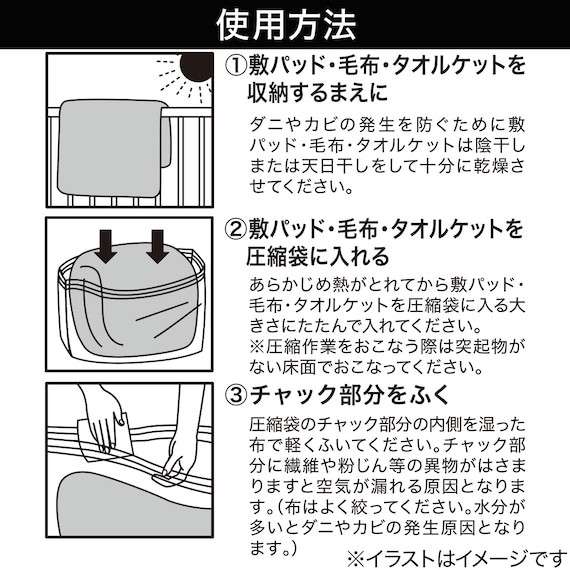 使用方法

①敷パッド・毛布・タオルケットを収納するまえに

ダニやカビの発生を防ぐために敷パッド・毛布・タオルケットは陰干しまたは天日干しをして十分に乾燥させてください。

②敷パッド・毛布・タオルケットを圧縮袋に入れる

あらかじめ熱がとれてから敷パッド・毛布・タオルケットを圧縮袋に入る大きさにたたんで入れてください。
※圧縮作業をおこなう際は突起物がない床面でおこなってください。

③チャック部分をふく

圧縮袋のチャック部分の内側を湿った布で軽くふいてください。チャック部分に繊維や粉じん等の異物がはさまりますと空気が漏れる原因となります。(布はよく絞ってください。水分が多いとダニやカビの発生原因となります。)

※イラストはイメージです