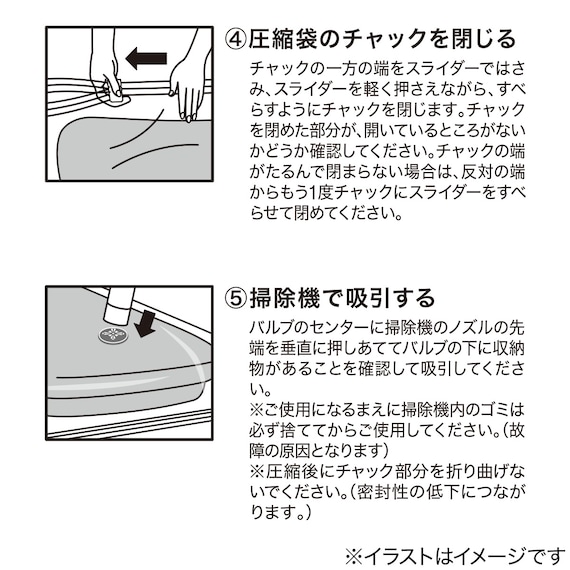 ④圧縮袋のチャックを閉じる

チャックの一方の端をスライダーではさみ、スライダーを軽く押さえながら、すべらすようにチャックを閉じます。チャックを閉めた部分が、開いているところがないかどうか確認してください。チャックの端がたるんで閉まらない場合は、反対の端からもう1度チャックにスライダーをすべらせて閉めてください。

⑤掃除機で吸引する

バルブのセンターに掃除機のノズルの先端を垂直に押しあててバルブの下に収納物があることを確認して吸引してください。
※ご使用になるまえに掃除機内のゴミは必ず捨ててからご使用してください。(故障の原因となります)
※圧縮後にチャック部分を折り曲げないでください。(密封性の低下につながります。)

※イラストはイメージです