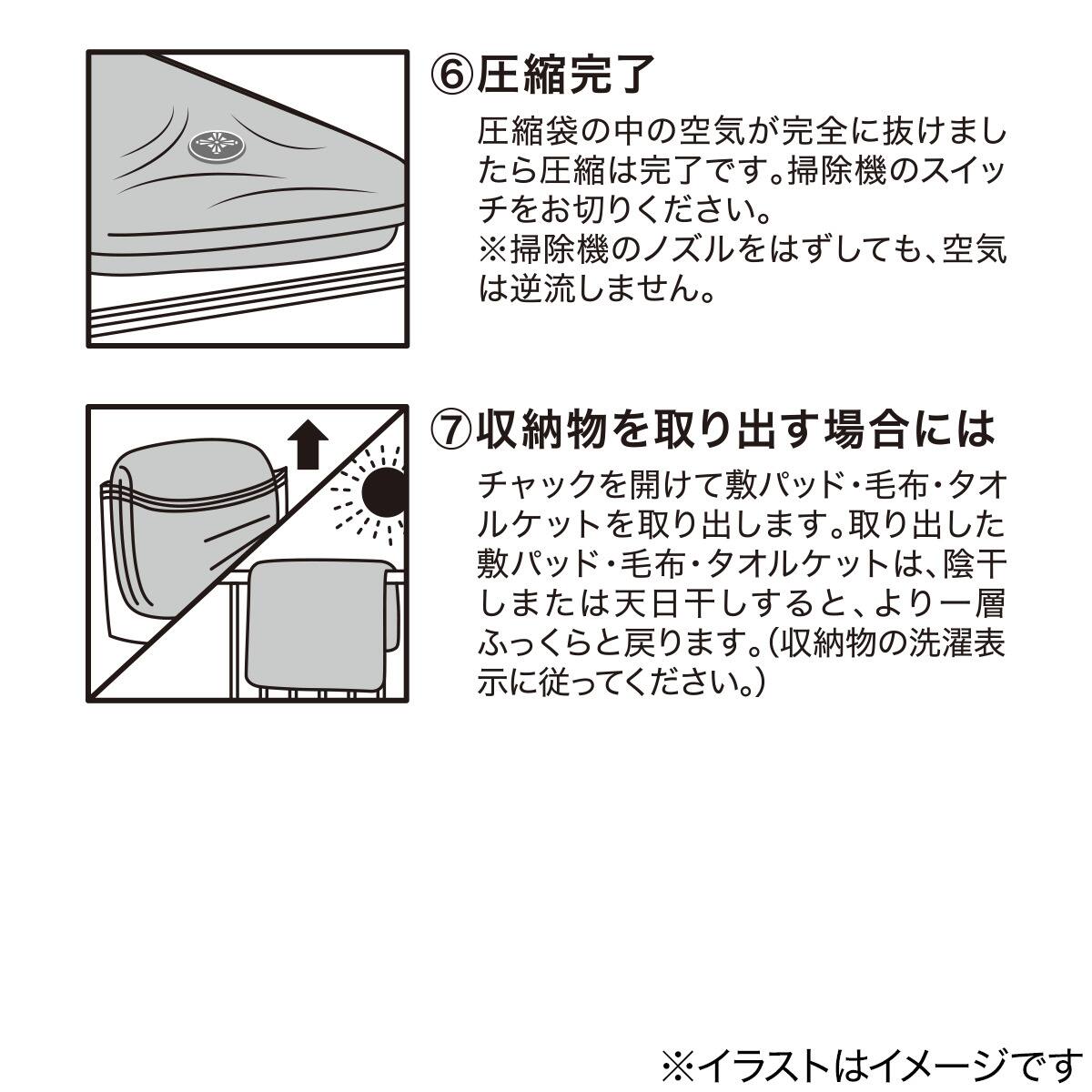 ⑥圧縮完了

圧縮袋の中の空気が完全に抜けましたら圧縮は完了です。掃除機のスイッチをお切りください。
※掃除機のノズルをはずしても、空気は逆流しません。

⑦収納物を取り出す場合には

チャックを開けて敷パッド・毛布・タオルケットを取り出します。取り出した敷パッド・毛布・タオルケットは、陰干しまたは天日干しすると、より一層ふっくらと戻ります。(収納物の洗濯表示に従ってください。)

※イラストはイメージです