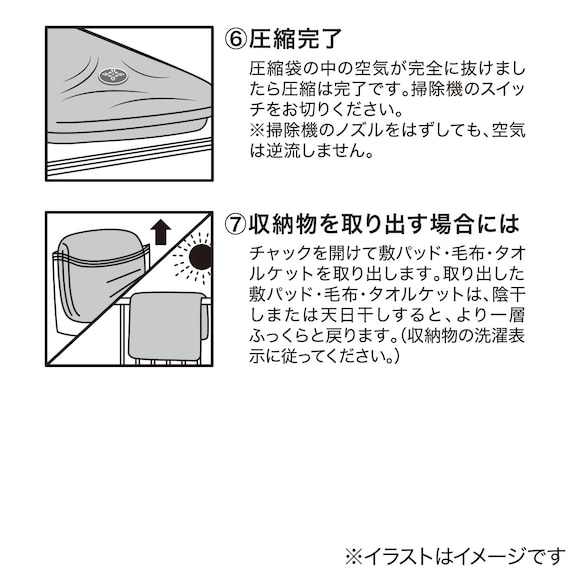 ⑥圧縮完了

圧縮袋の中の空気が完全に抜けましたら圧縮は完了です。掃除機のスイッチをお切りください。
※掃除機のノズルをはずしても、空気は逆流しません。

⑦収納物を取り出す場合には

チャックを開けて敷パッド・毛布・タオルケットを取り出します。取り出した敷パッド・毛布・タオルケットは、陰干しまたは天日干しすると、より一層ふっくらと戻ります。(収納物の洗濯表示に従ってください。)

※イラストはイメージです