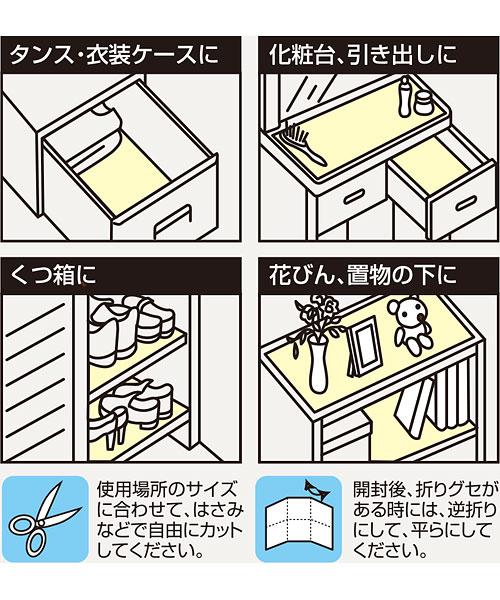 タンス・衣装ケースに

化粧台、引き出しに

くつ箱に

花びん、置物の下に

使用場所のサイズに合わせて、はさみなどで自由にカットしてください。

開封後、折りグセがある時には、逆折りにして、平らにしてください。