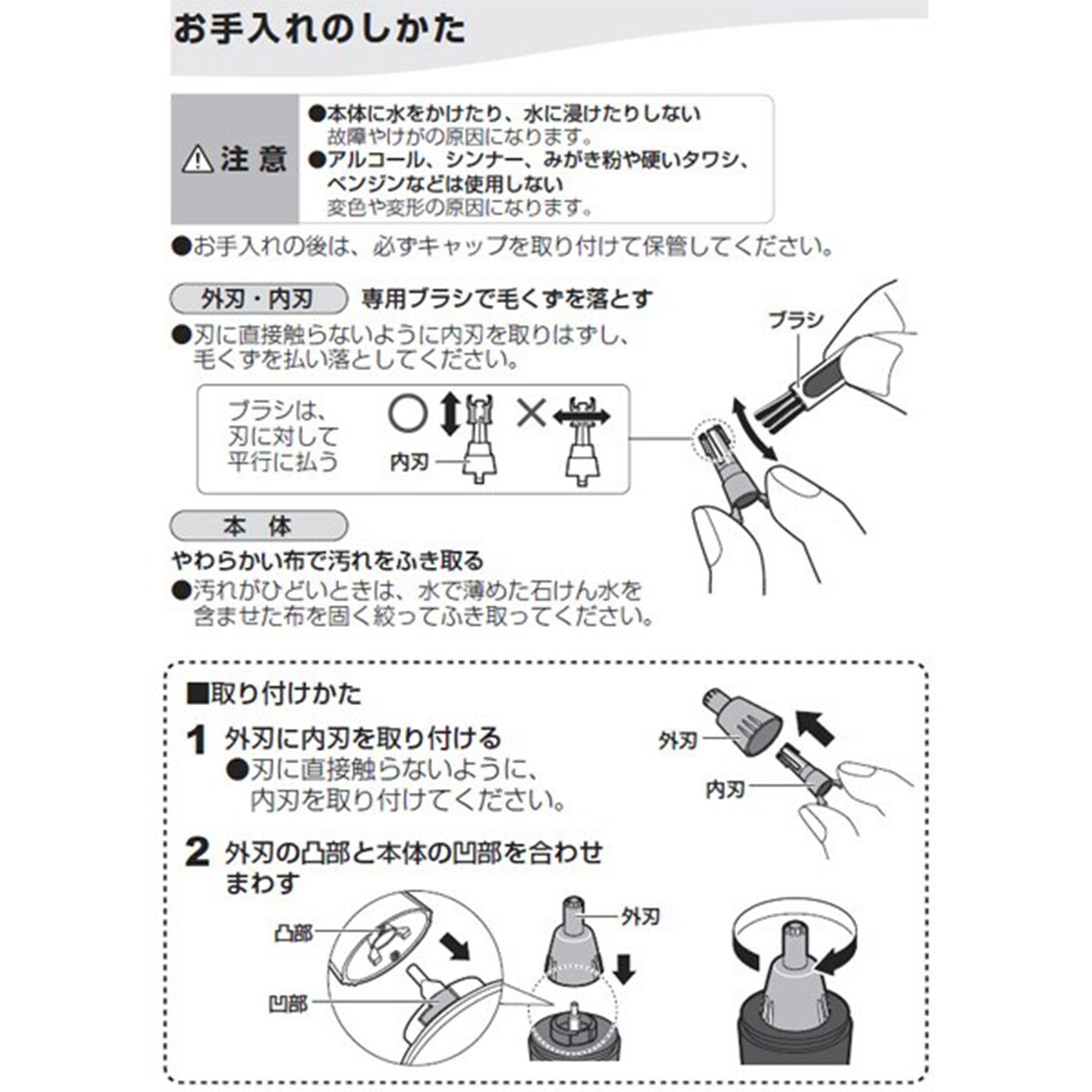 お手入れのしかた

⚠注意
●本体に水をかけたり、水に浸けたりしない
故障やけがの原因になります。
●アルコール、シンナー、みがき粉や硬いタワシ、ベンジンなどは使用しない
変色や変形の原因になります。

●お手入れの後は、必ずキャップを取り付けて保管してください。

外刃・内刃 専用ブラシで毛くずを落とす
●刃に直接触らないように内刃を取りはずし、毛くずを払い落としてください。

ブラシは、刃に対して平行に払う ○ ×
内刃

ブラシ

本 体
やわらかい布で汚れをふき取る
●汚れがひどいときは、水で薄めた石けん水を含ませた布を固く絞ってふき取ってください。

■取り付けかた
1 外刃に内刃を取り付ける
●刃に直接触らないように、内刃を取り付けてください。

外刃
内刃

2 外刃の凸部と本体の凹部を合わせまわす

凸部
凹部
外刃