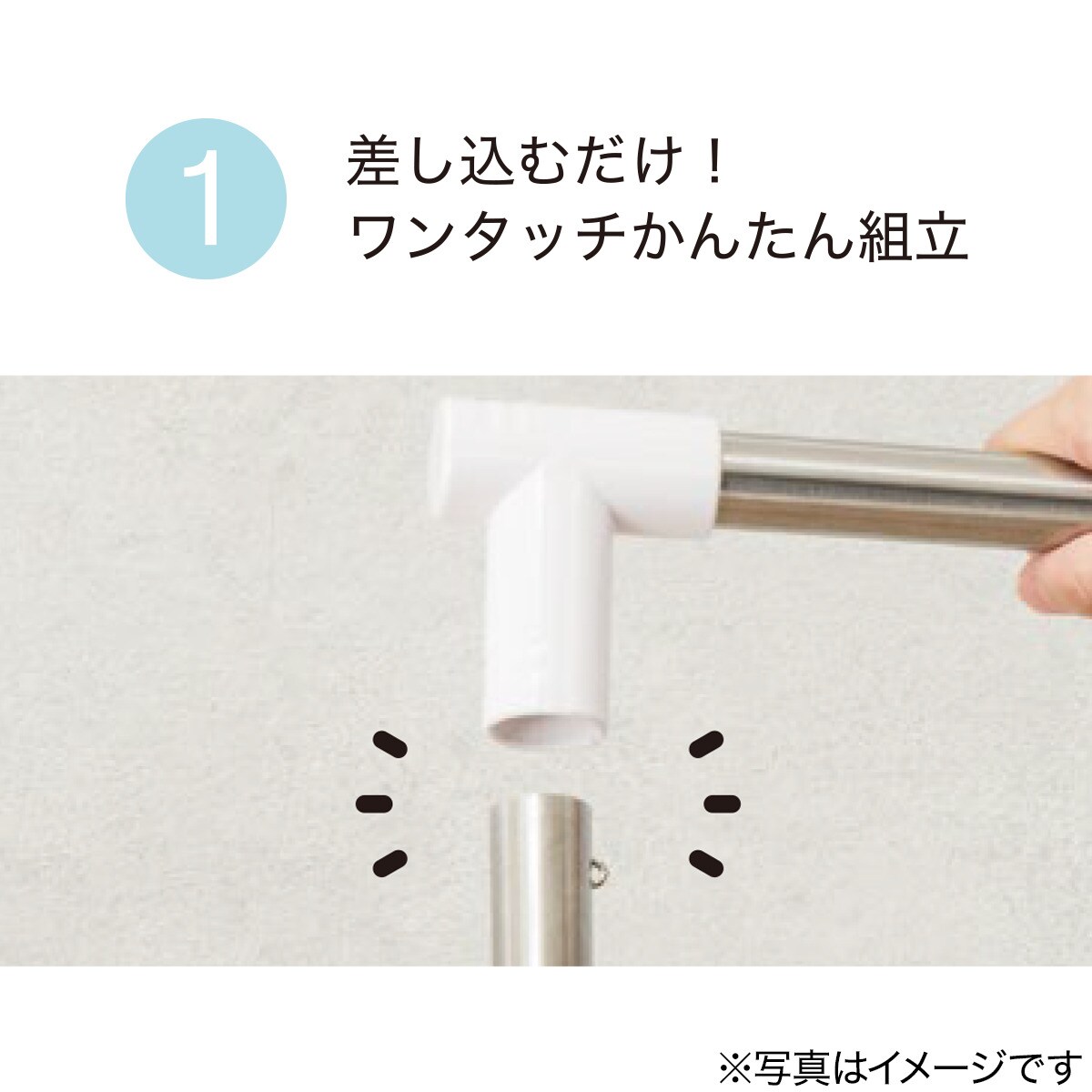 1

差し込むだけ！
ワンタッチかんたん組立

※写真はイメージです