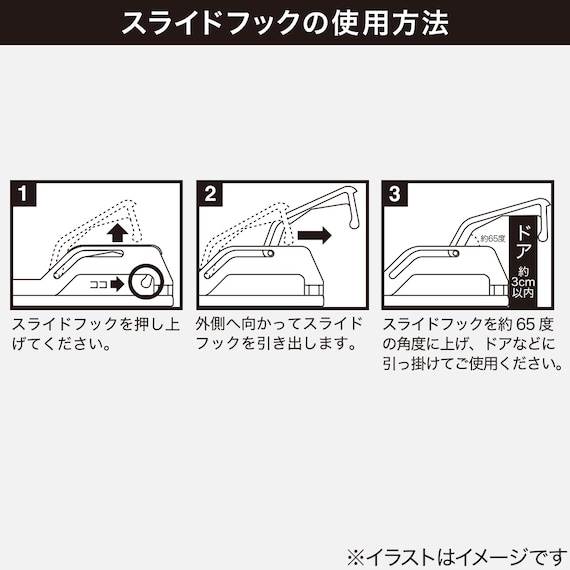 スライドフックの使用方法

1

ココ

スライドフックを押し上げてください。

2

外側へ向かってスライドフックを引き出します。

3

約65度

ドア

約3cm以内

スライドフックを約65度の角度に上げ、ドアなどに引っ掛けてご使用ください。

※イラストはイメージです