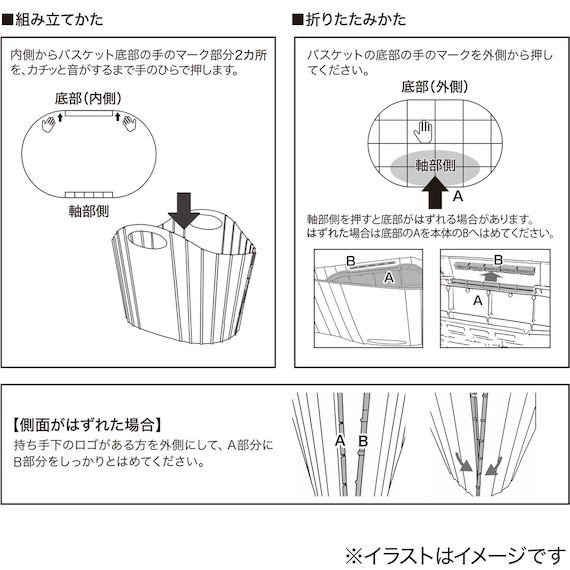 ■組み立てかた

内側からバスケット底部の手のマーク部分2カ所を、カチッと音がするまで手のひらで押します。

底部（内側）

軸部側

■折りたたみかた

バスケットの底部の手のマークを外側から押してください。

底部（外側）

軸部側

A

軸部側を押すと底部がはずれる場合があります。
はずれた場合は底部のAを本体のBへはめてください。

B
A

B
A

【側面がはずれた場合】
持ち手下のロゴがある方を外側にして、A部分にB部分をしっかりとはめてください。

A B

※イラストはイメージです