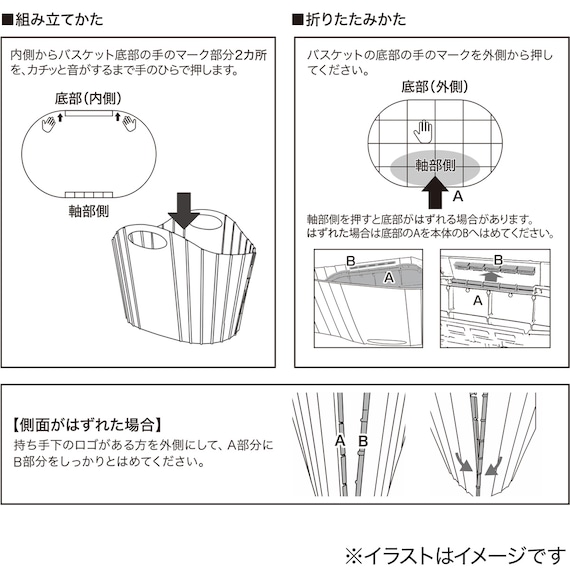 ■組み立てかた

内側からバスケット底部の手のマーク部分2カ所を、カチッと音がするまで手のひらで押します。

底部（内側）

軸部側

■折りたたみかた

バスケットの底部の手のマークを外側から押してください。

底部（外側）

軸部側

A

軸部側を押すと底部がはずれる場合があります。
はずれた場合は底部のAを本体のBへはめてください。

B

A

B

A

【側面がはずれた場合】
持ち手下のロゴがある方を外側にして、A部分にB部分をしっかりとはめてください。

A B

※イラストはイメージです