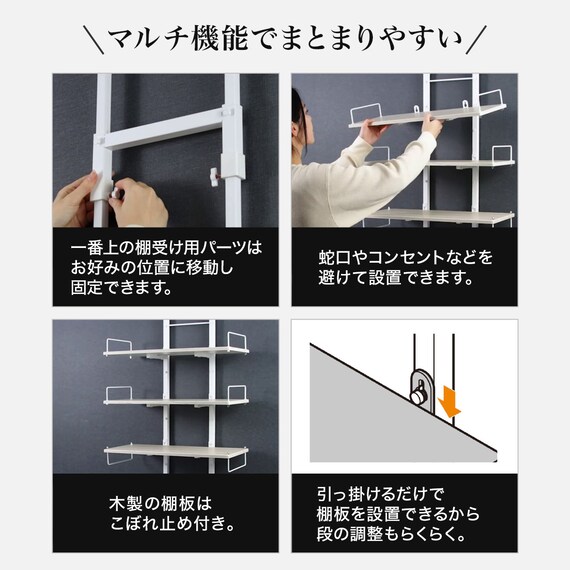 ＼マルチ機能でまとまりやすい／

一番上の棚受け用パーツはお好みの位置に移動し固定できます。

蛇口やコンセントなどを避けて設置できます。

木製の棚板はこぼれ止め付き。

引っ掛けるだけで棚板を設置できるから段の調整もらくらく。