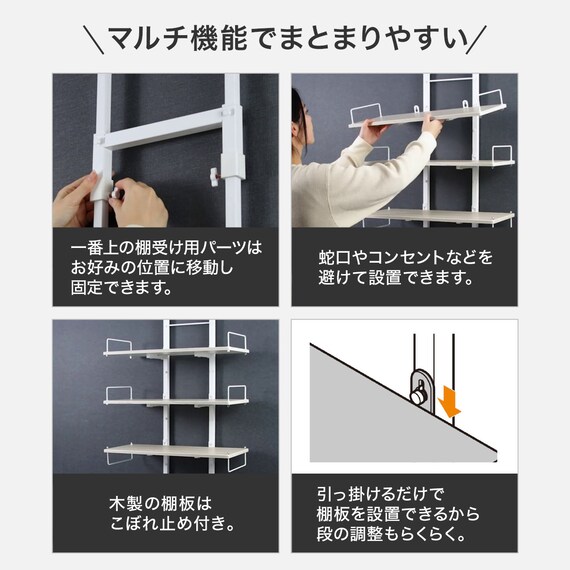 ＼マルチ機能でまとまりやすい／

一番上の棚受け用パーツはお好みの位置に移動し固定できます。

蛇口やコンセントなどを避けて設置できます。

木製の棚板はこぼれ止め付き。

引っ掛けるだけで棚板を設置できるから段の調整もらくらく。