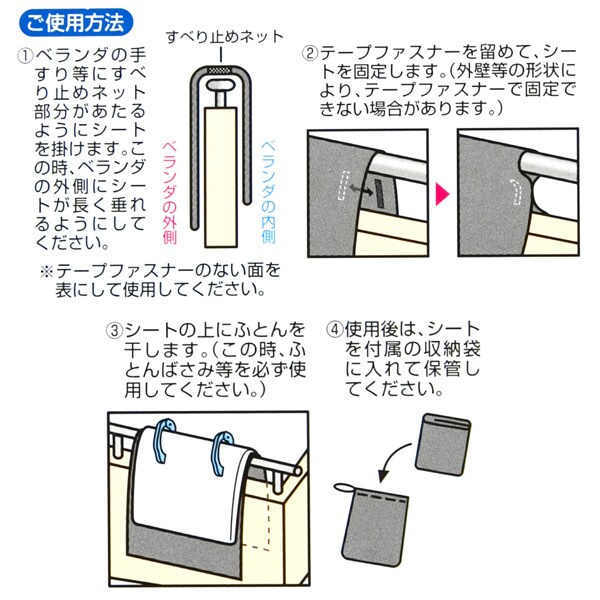 ご使用方法

①ベランダの手すり等にすべり止めネット部分があたるようにシートを掛けます。この時、ベランダの外側にシートが長く垂れるようにしてください。

すべり止めネット

ベランダの外側

ベランダの内側

※テープファスナーのない面を表にして使用してください。

②テープファスナーを留めて、シートを固定します。(外壁等の形状により、テープファスナーで固定できない場合があります。)

③シートの上にふとんを干します。(この時、ふとんばさみ等を必ず使用してください。)

④使用後は、シートを付属の収納袋に入れて保管してください。