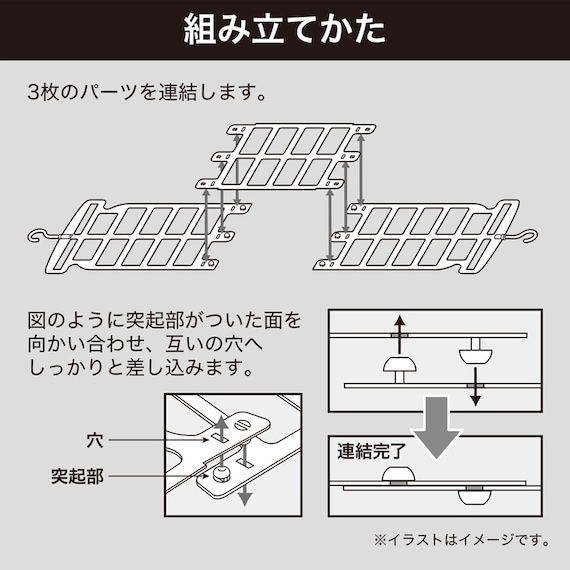 組み立てかた

3枚のパーツを連結します。

図のように突起部がついた面を向かい合わせ、互いの穴へしっかりと差し込みます。

穴

突起部

連結完了

※イラストはイメージです。