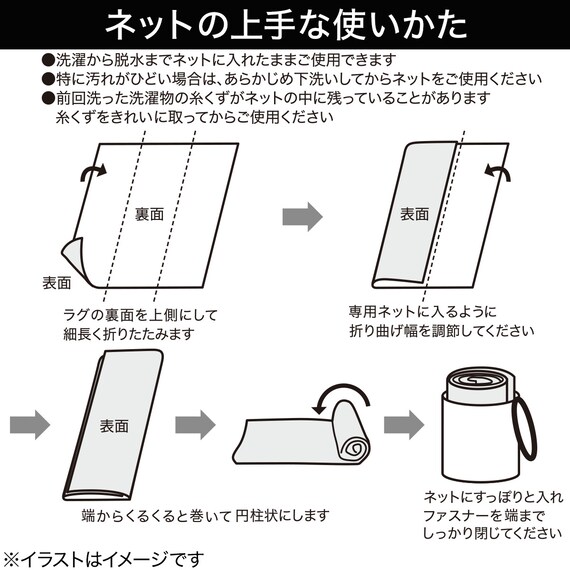 ネットの上手な使いかた

●洗濯から脱水までネットに入れたままご使用できます
●特に汚れがひどい場合は、あらかじめ下洗いしてからネットをご使用ください
●前回洗った洗濯物の糸くずがネットの中に残っていることがあります
糸くずをきれいに取ってからご使用ください

裏面

表面

ラグの裏面を上側にして
細長く折りたたみます

表面

専用ネットに入るように
折り曲げ幅を調節してください

表面

端からくるくると巻いて 円柱状にします

ネットにすっぽりと入れ
ファスナーを端まで
しっかり閉じてください

※イラストはイメージです