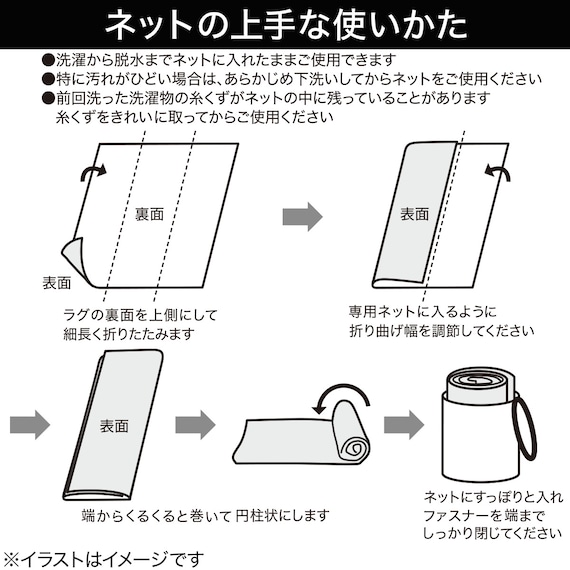 ネットの上手な使いかた

●洗濯から脱水までネットに入れたままご使用できます
●特に汚れがひどい場合は、あらかじめ下洗いしてからネットをご使用ください
●前回洗った洗濯物の糸くずがネットの中に残っていることがあります
糸くずをきれいに取ってからご使用ください

裏面
表面
ラグの裏面を上側にして
細長く折りたたみます

表面
専用ネットに入るように
折り曲げ幅を調節してください

表面
端からくるくると巻いて 円柱状にします

ネットにすっぽりと入れ
ファスナーを端まで
しっかり閉じてください

※イラストはイメージです