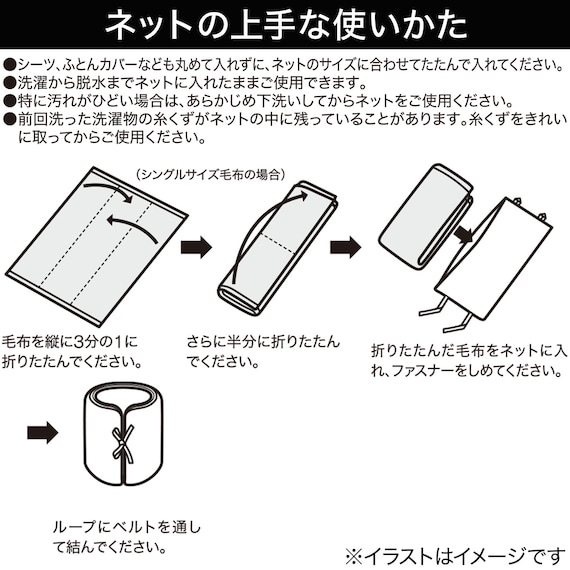 ネットの上手な使いかた

●シーツ、ふとんカバーなども丸めて入れずに、ネットのサイズに合わせてたたんで入れてください。
●洗濯から脱水までネットに入れたままご使用できます。
●特に汚れがひどい場合は、あらかじめ下洗いしてからネットをご使用ください。
●前回洗った洗濯物の糸くずがネットの中に残っていることがあります。糸くずをきれいに取ってからご使用ください。

（シングルサイズ毛布の場合）

毛布を縦に3分の1に折りたたんでください。

さらに半分に折りたたんでください。

折りたたんだ毛布をネットに入れ、ファスナーをしめてください。

ループにベルトを通して結んでください。

※イラストはイメージです