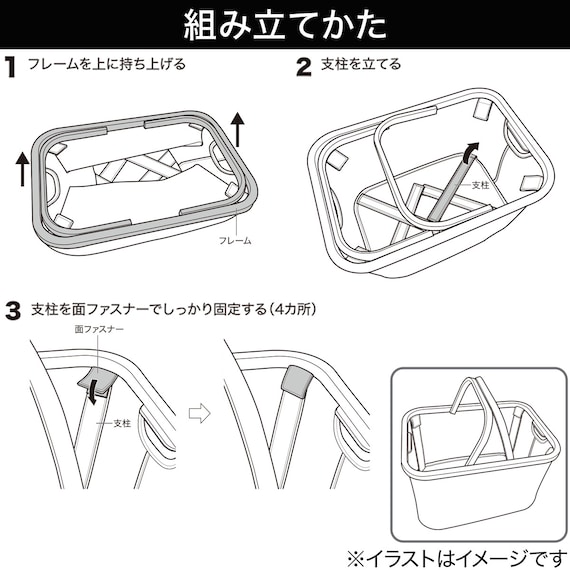 組み立てかた

1 フレームを上に持ち上げる

フレーム

2 支柱を立てる

支柱

3 支柱を面ファスナーでしっかり固定する(4カ所)

面ファスナー

支柱

※イラストはイメージです