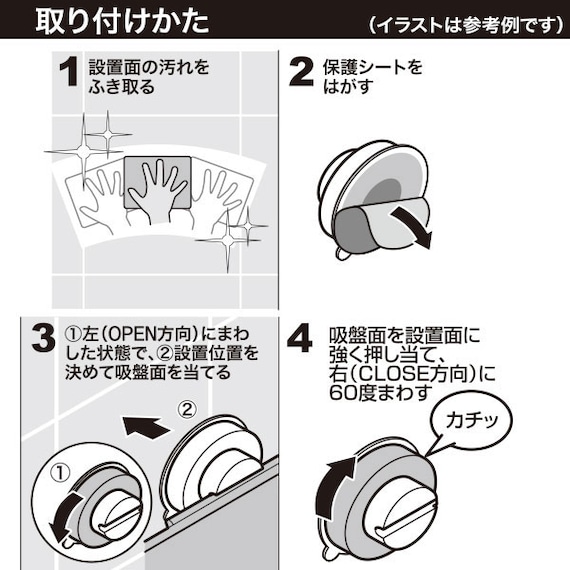 取り付けかた

（イラストは参考例です）

1 設置面の汚れをふき取る

2 保護シートをはがす

3 ①左（OPEN方向）にまわした状態で、②設置位置を決めて吸盤面を当てる

②

①

4 吸盤面を設置面に強く押し当て、右（CLOSE方向）に60度まわす

カチッ