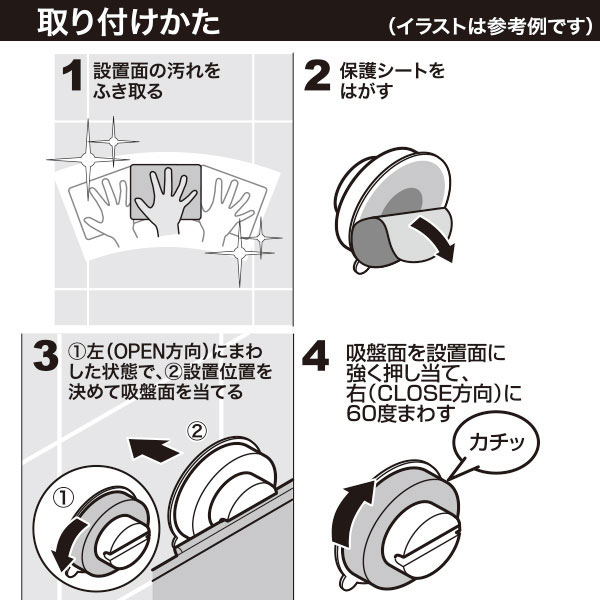 取り付けかた
(イラストは参考例です)

1 設置面の汚れをふき取る

2 保護シートをはがす

3 ①左(OPEN方向)にまわした状態で、②設置位置を決めて吸盤面を当てる

②

①

4 吸盤面を設置面に強く押し当て、右(CLOSE方向)に60度まわす

カチッ