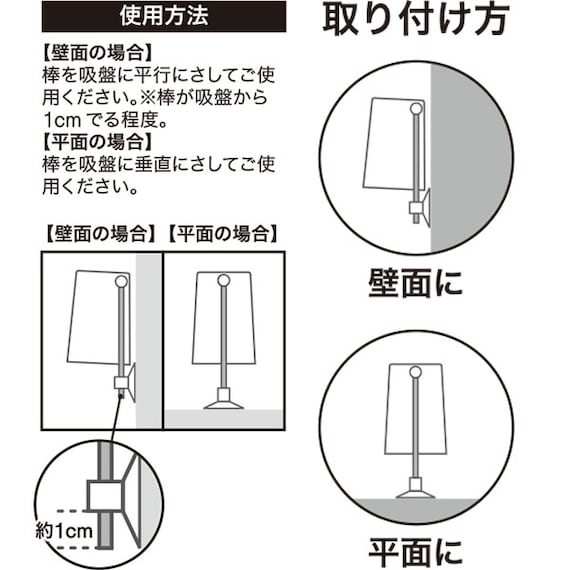 使用方法

【壁面の場合】
棒を吸盤に平行にさしてご使用ください。※棒が吸盤から1cm でる程度。
【平面の場合】
棒を吸盤に垂直にさしてご使用ください。

【壁面の場合】【平面の場合】

約1cm

取り付け方

壁面に

平面に