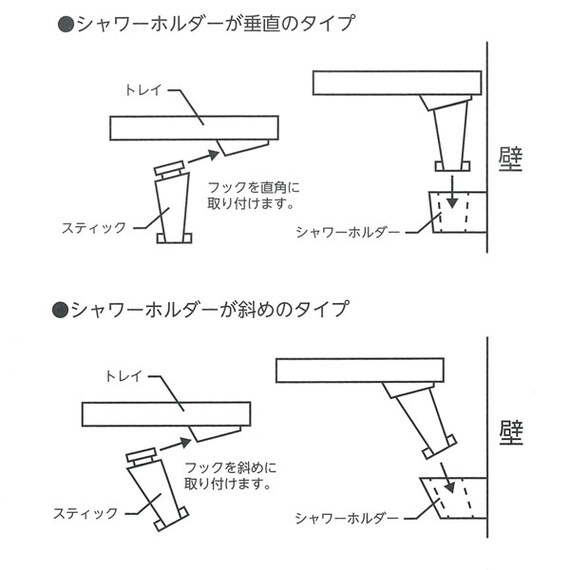 ●シャワーホルダーが垂直のタイプ

トレイ

フックを直角に取り付けます。

スティック

壁

シャワーホルダー

●シャワーホルダーが斜めのタイプ

トレイ

フックを斜めに取り付けます。

スティック

壁

シャワーホルダー