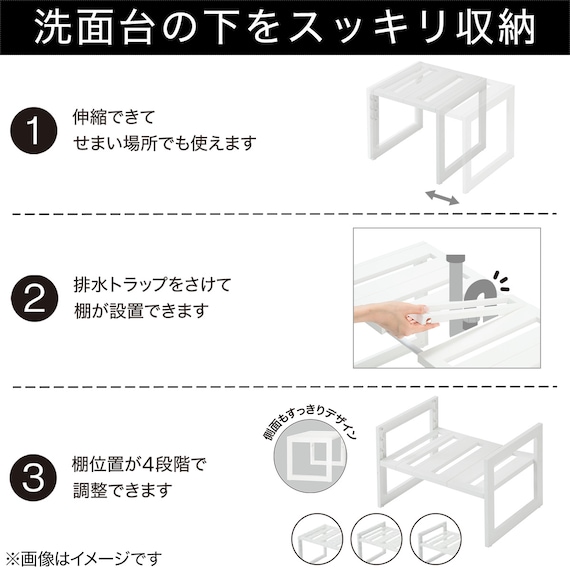 洗面台の下をスッキリ収納

1
伸縮できて
せまい場所でも使えます

2
排水トラップをさけて
棚が設置できます

3
棚位置が4段階で
調整できます

側面もすっきりデザイン

※画像はイメージです