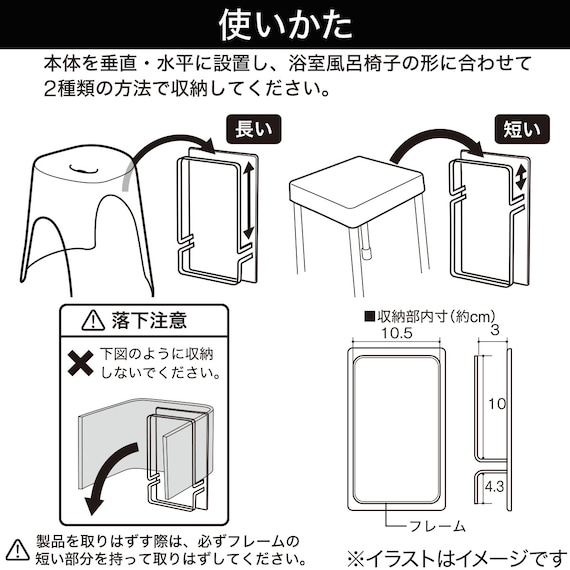 使いかた

本体を垂直・水平に設置し、浴室風呂椅子の形に合わせて2種類の方法で収納してください。

長い

短い

落下注意

下図のように収納しないでください。

■収納部内寸(約cm)

10.5

3

10

4.3

フレーム

製品を取りはずす際は、必ずフレームの短い部分を持って取りはずしてください。

※イラストはイメージです