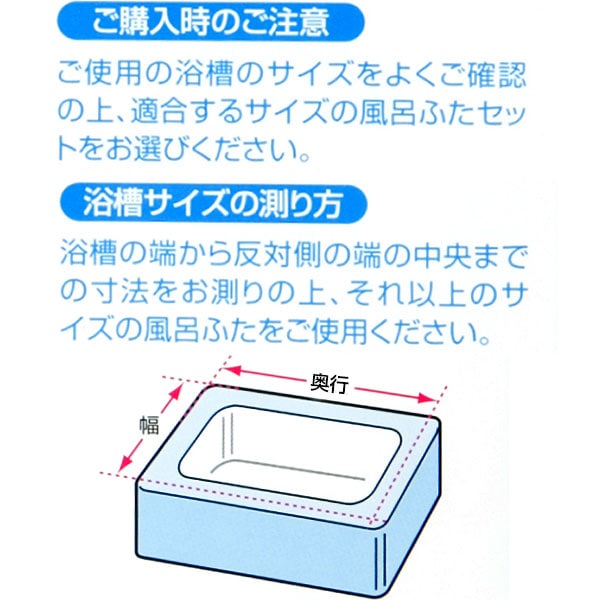 ご購入時のご注意

ご使用の浴槽のサイズをよくご確認の上、適合するサイズの風呂ふたセットをお選びください。

浴槽サイズの測り方

浴槽の端から反対側の端の中央までの寸法をお測りの上、それ以上のサイズの風呂ふたをご使用ください。

奥行

幅