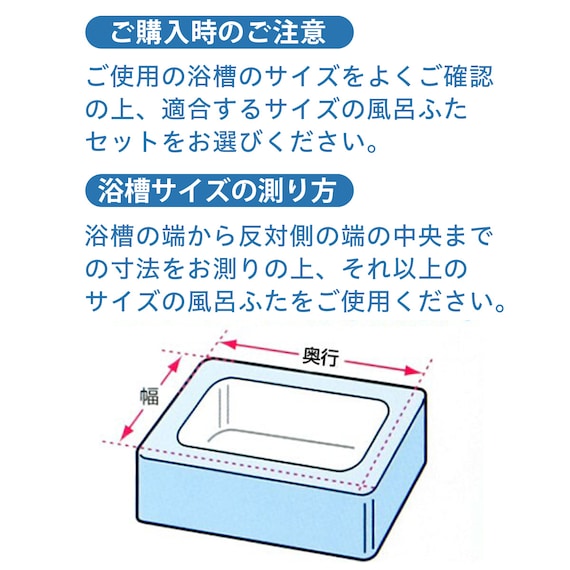 ご購入時のご注意

ご使用の浴槽のサイズをよくご確認の上、適合するサイズの風呂ふたセットをお選びください。

浴槽サイズの測り方

浴槽の端から反対側の端の中央までの寸法をお測りの上、それ以上のサイズの風呂ふたをご使用ください。

奥行

幅