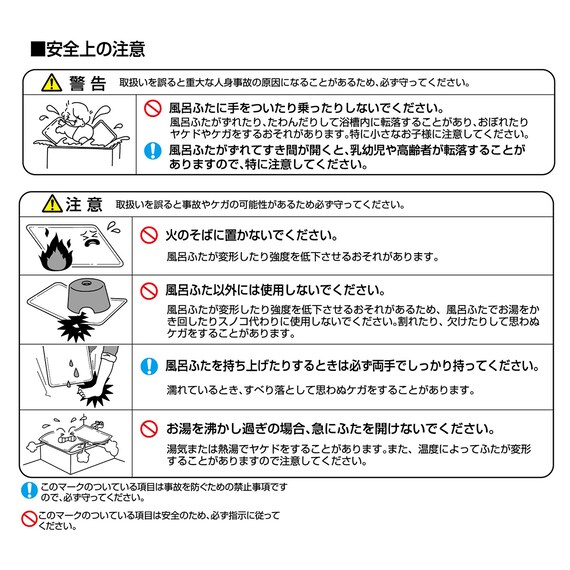 ■安全上の注意

警告　取扱いを誤ると重大な人身事故の原因になることがあるため、必ず守ってください。

風呂ふたに手をついたり乗ったりしないでください。
風呂ふたがずれたり、たわんだりして浴槽内に転落することがあり、おぼれたりヤケドやケガをするおそれがあります。特に小さなお子様に注意してください。

風呂ふたがずれてすき間が開くと、乳幼児や高齢者が転落することがありますので、特に注意してください。

注意　取扱いを誤ると事故やケガの可能性があるため必ず守ってください。

火のそばに置かないでください。
風呂ふたが変形したり強度を低下させるおそれがあります。

風呂ふた以外には使用しないでください。
風呂ふたが変形したり強度を低下させるおそれがあるため、風呂ふたでお湯をかき回したりスノコ代わりに使用しないでください。割れたり、欠けたりして思わぬケガをすることがあります。

風呂ふたを持ち上げたりするときは必ず両手でしっかり持ってください。
濡れているとき、すべり落として思わぬケガをすることがあります。

お湯を沸かし過ぎの場合、急にふたを開けないでください。
湯気または熱湯でヤケドをすることがあります。また、温度によってふたが変形することがありますので注意してください。

このマークのついている項目は事故を防ぐための禁止事項ですので、必ず守ってください。

このマークのついている項目は安全のため、必ず指示に従ってください。