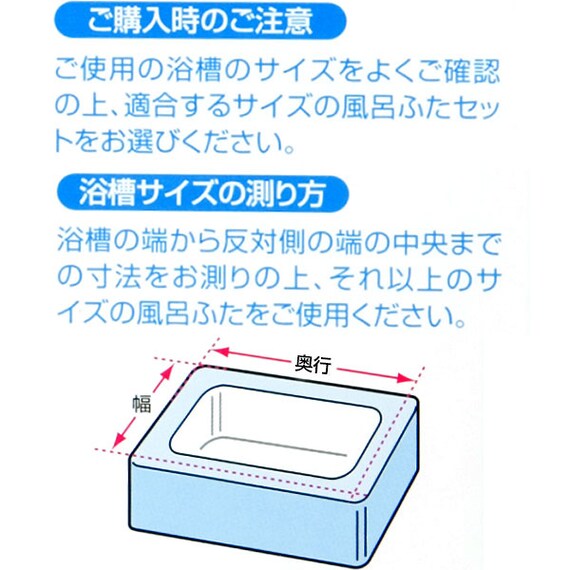 ご購入時のご注意

ご使用の浴槽のサイズをよくご確認の上、適合するサイズの風呂ふたセットをお選びください。

浴槽サイズの測り方

浴槽の端から反対側の端の中央までの寸法をお測りの上、それ以上のサイズの風呂ふたをご使用ください。

奥行

幅