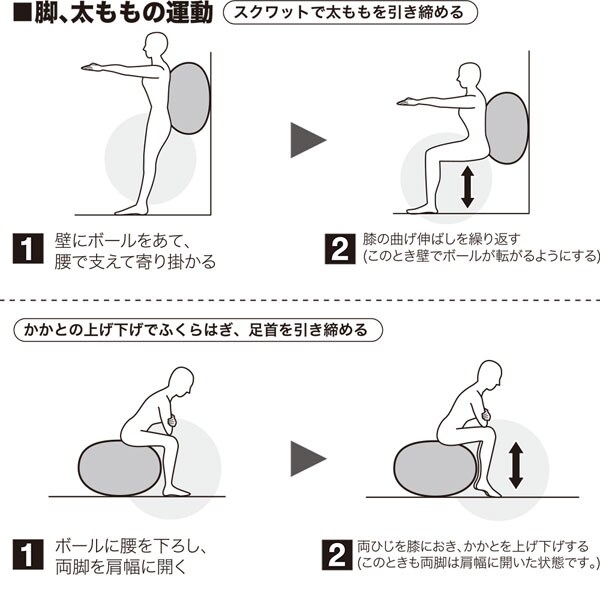 ■脚、太ももの運動 スクワットで太ももを引き締める

1 壁にボールをあて、腰で支えて寄り掛かる

2 膝の曲げ伸ばしを繰り返す (このとき壁でボールが転がるようにする)

かかとの上げ下げでふくらはぎ、足首を引き締める

1 ボールに腰を下ろし、両脚を肩幅に開く

2 両ひじを膝におき、かかとを上げ下げする (このときも両脚は肩幅に開いた状態です。)