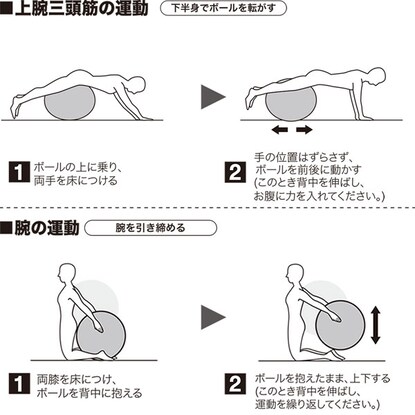 ■上腕三頭筋の運動　下半身でボールを転がす

1 ボールの上に乗り、両手を床につける

2 手の位置はずらさず、ボールを前後に動かす(このとき背中を伸ばし、お腹に力を入れてください。)

■腕の運動　腕を引き締める

1 両膝を床につけ、ボールを背中に抱える

2 ボールを抱えたまま、上下する(このとき背中を伸ばし、運動を繰り返してください。)