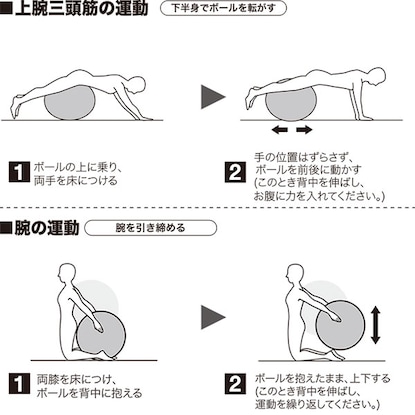 ■上腕三頭筋の運動

下半身でボールを転がす

1 ボールの上に乗り、両手を床につける

2 手の位置はずらさず、ボールを前後に動かす (このとき背中を伸ばし、お腹に力を入れてください。)

■腕の運動

腕を引き締める

1 両膝を床につけ、ボールを背中に抱える

2 ボールを抱えたまま、上下する (このとき背中を伸ばし、運動を繰り返してください。)