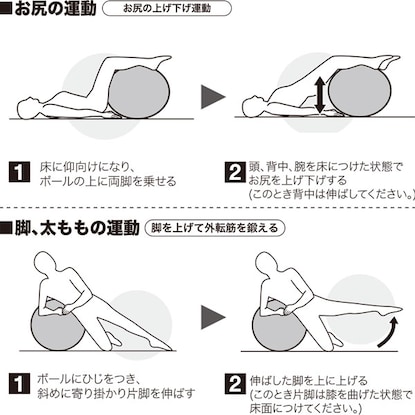 ■お尻の運動 お尻の上げ下げ運動

1 床に仰向けになり、ボールの上に両脚を乗せる

2 頭、背中、腕を床につけた状態でお尻を上げ下げする (このとき背中は伸ばしてください。)

■脚、太ももの運動 脚を上げて外転筋を鍛える

1 ボールにひじをつき、斜めに寄り掛かり片脚を伸ばす

2 伸ばした脚を上に上げる (このとき片脚は膝を曲げた状態で床面につけてください。)