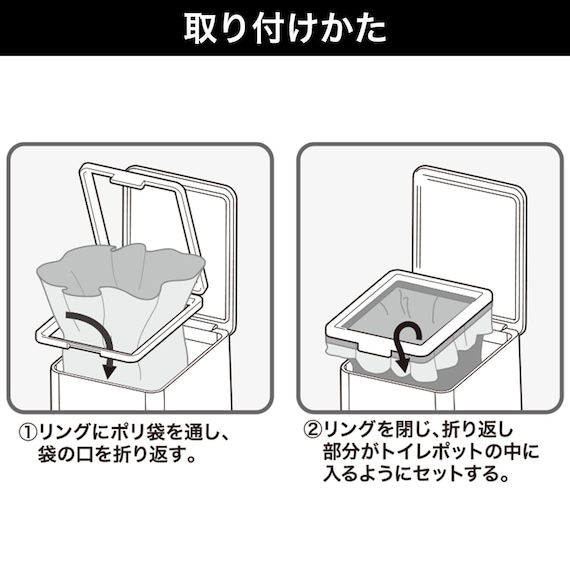 取り付けかた

①リングにポリ袋を通し、袋の口を折り返す。

②リングを閉じ、折り返し部分がトイレポットの中に入るようにセットする。