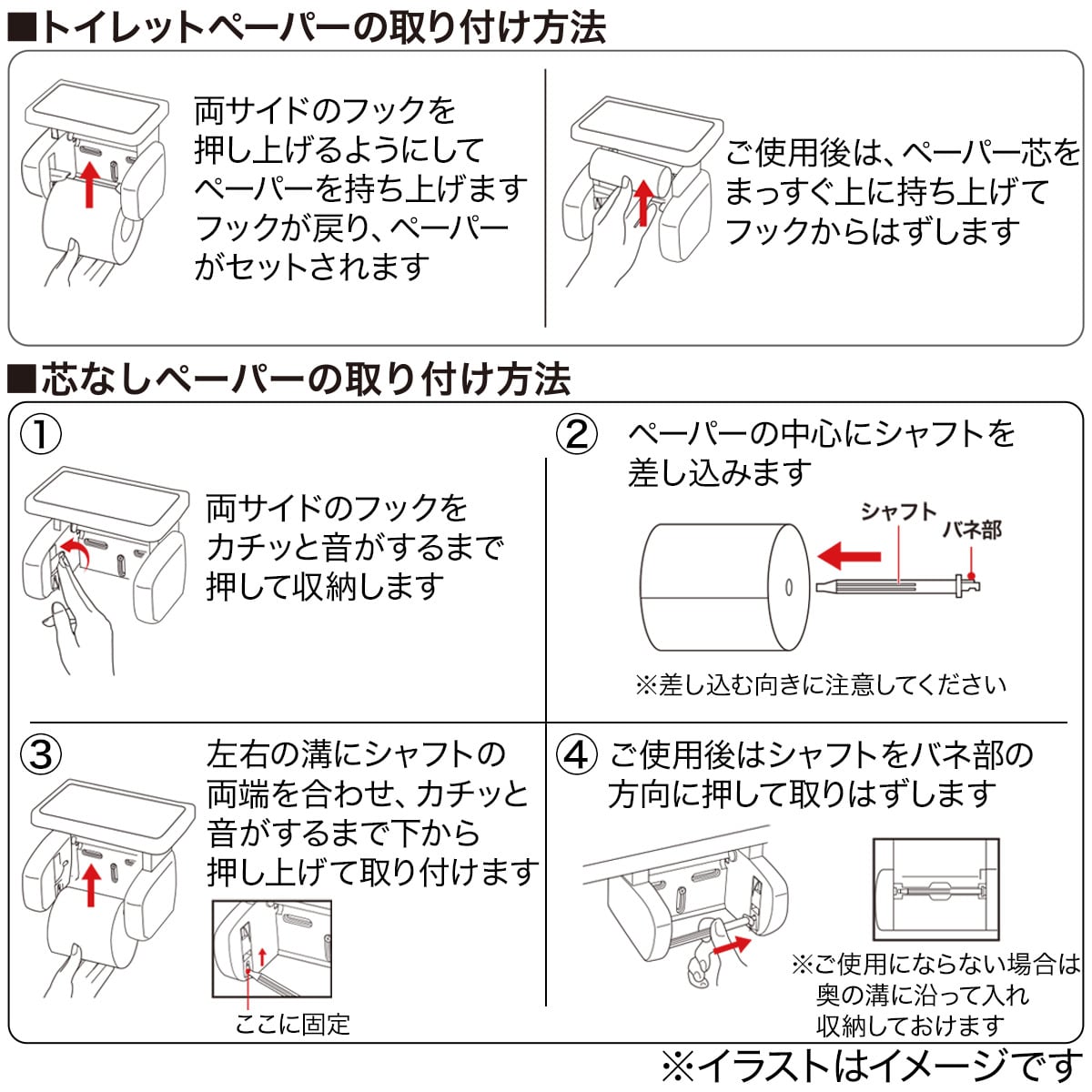 ■トイレットペーパーの取り付け方法

両サイドのフックを押し上げるようにしてペーパーを持ち上げます
フックが戻り、ペーパーがセットされます

ご使用後は、ペーパー芯をまっすぐ上に持ち上げてフックからはずします

■芯なしペーパーの取り付け方法

①

両サイドのフックをカチッと音がするまで押して収納します

② ペーパーの中心にシャフトを差し込みます

シャフト

バネ部

※差し込む向きに注意してください

③

左右の溝にシャフトの両端を合わせ、カチッと音がするまで下から押し上げて取り付けます

ここに固定

④ ご使用後はシャフトをバネ部の方向に押して取りはずします

※ご使用にならない場合は奥の溝に沿って入れ収納しておけます

※イラストはイメージです