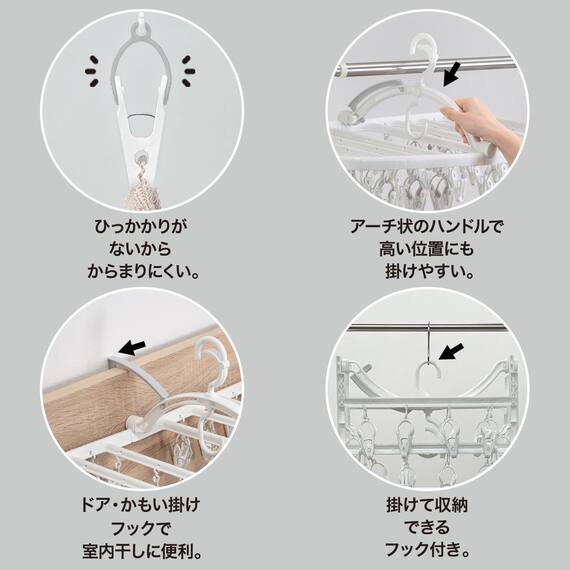 ひっかかりが
ないから
からまりにくい。

アーチ状のハンドルで
高い位置にも
掛けやすい。

ドア・かもい掛け
フックで
室内干しに便利。

掛けて収納
できる
フック付き。