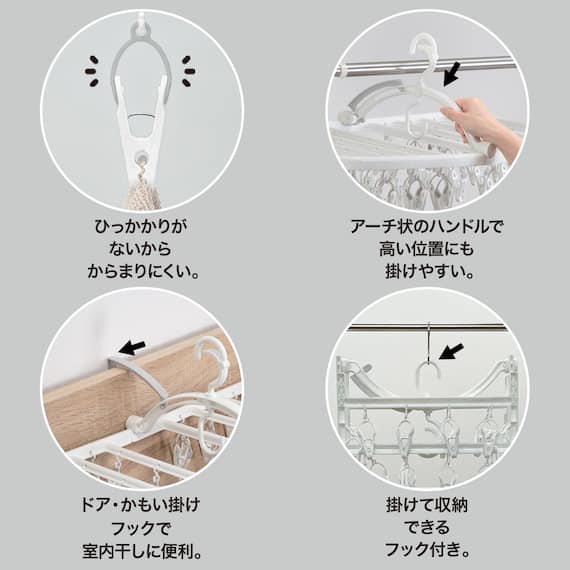 ひっかかりが
ないから
からまりにくい。

アーチ状のハンドルで
高い位置にも
掛けやすい。

ドア・かもい掛け
フックで
室内干しに便利。

掛けて収納
できる
フック付き。