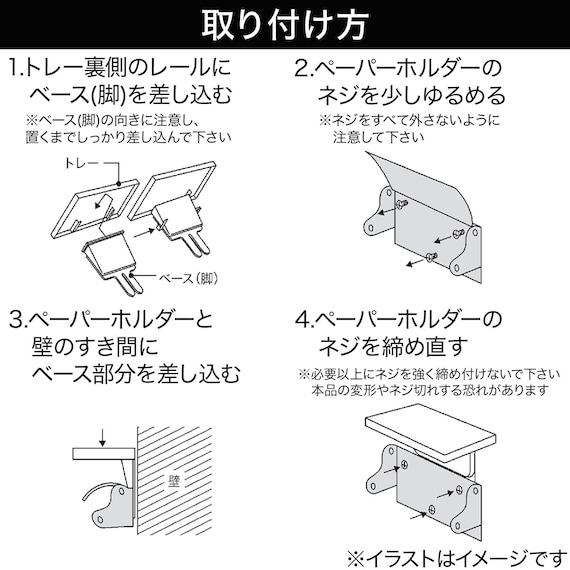 取り付け方

1.トレー裏側のレールにベース(脚)を差し込む
※ベース(脚)の向きに注意し、置くまでしっかり差し込んで下さい

トレー
ベース(脚)

2.ペーパーホルダーのネジを少しゆるめる
※ネジをすべて外さないように注意して下さい

3.ペーパーホルダーと壁のすき間にベース部分を差し込む

壁

4.ペーパーホルダーのネジを締め直す
※必要以上にネジを強く締め付けないで下さい 本品の変形やネジ切れする恐れがあります

※イラストはイメージです