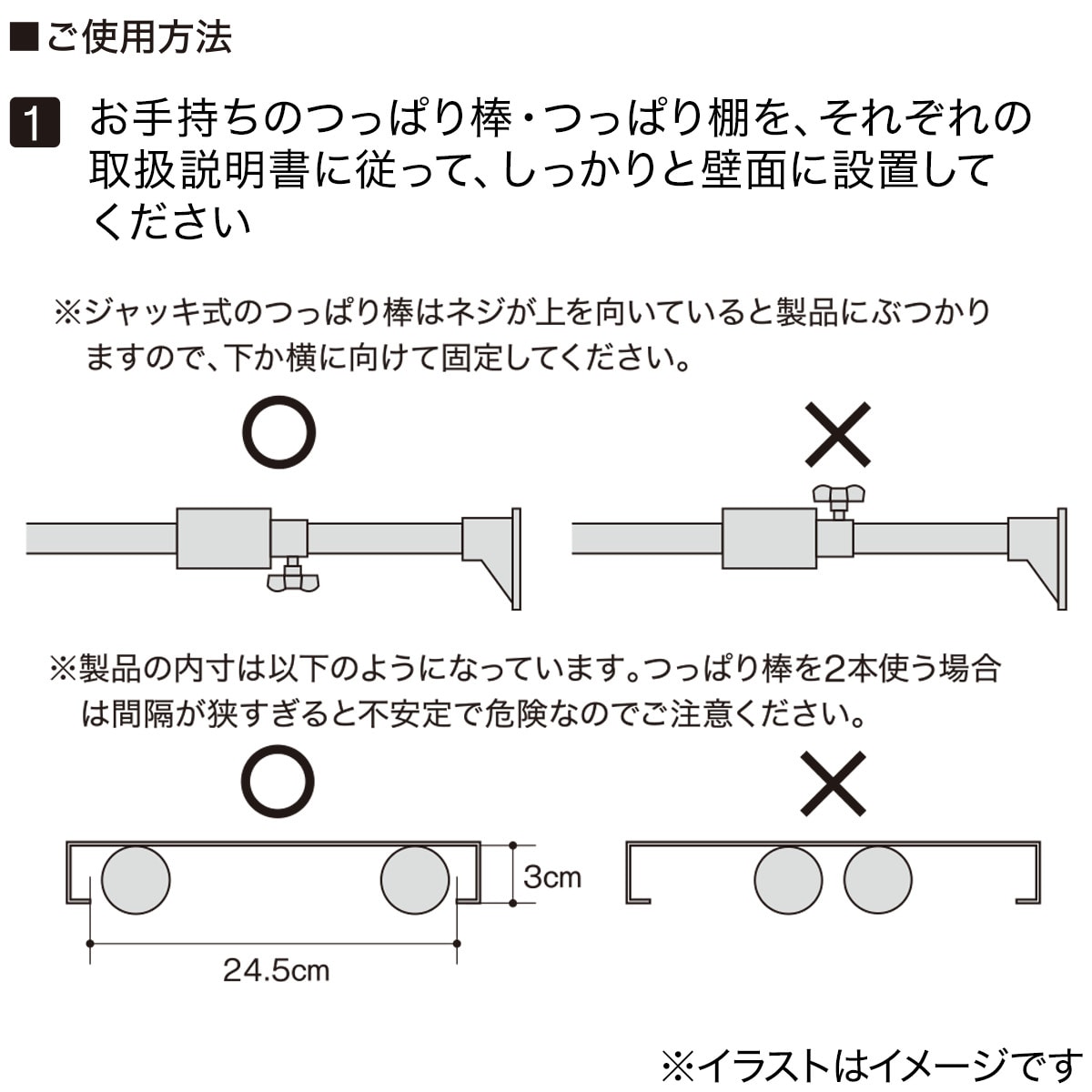 ■ご使用方法

1 お手持ちのつっぱり棒・つっぱり棚を、それぞれの取扱説明書に従って、しっかりと壁面に設置してください

※ジャッキ式のつっぱり棒はネジが上を向いていると製品にぶつかりますので、下か横に向けて固定してください。

○

×

※製品の内寸は以下のようになっています。つっぱり棒を2本使う場合は間隔が狭すぎると不安定で危険なのでご注意ください。

○

×

3cm

24.5cm

※イラストはイメージです