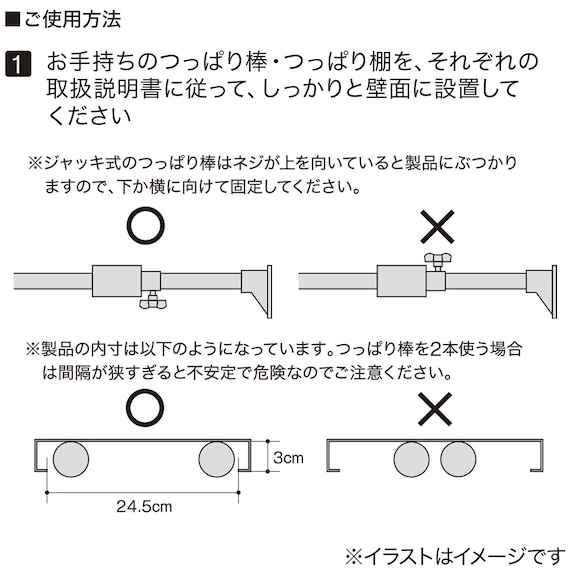 ■ご使用方法

1 お手持ちのつっぱり棒・つっぱり棚を、それぞれの取扱説明書に従って、しっかりと壁面に設置してください

※ジャッキ式のつっぱり棒はネジが上を向いていると製品にぶつかりますので、下か横に向けて固定してください。

○

×

※製品の内寸は以下のようになっています。つっぱり棒を2本使う場合は間隔が狭すぎると不安定で危険なのでご注意ください。

○

×

3cm

24.5cm

※イラストはイメージです