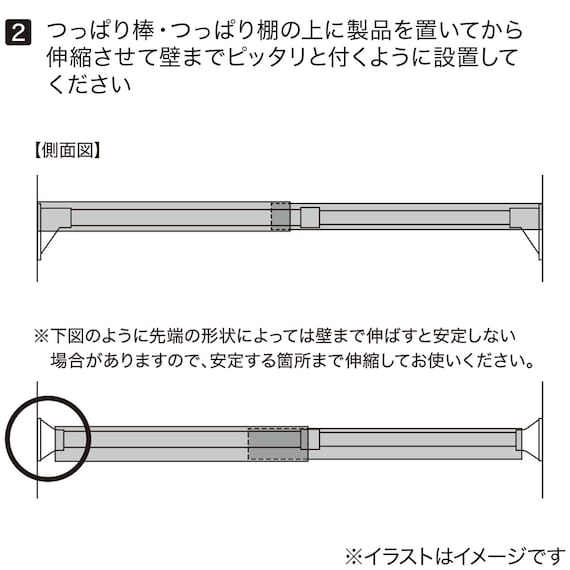 2 つっぱり棒・つっぱり棚の上に製品を置いてから伸縮させて壁までピッタリと付くように設置してください

【側面図】

※下図のように先端の形状によっては壁まで伸ばすと安定しない場合がありますので、安定する箇所まで伸縮してお使いください。

※イラストはイメージです