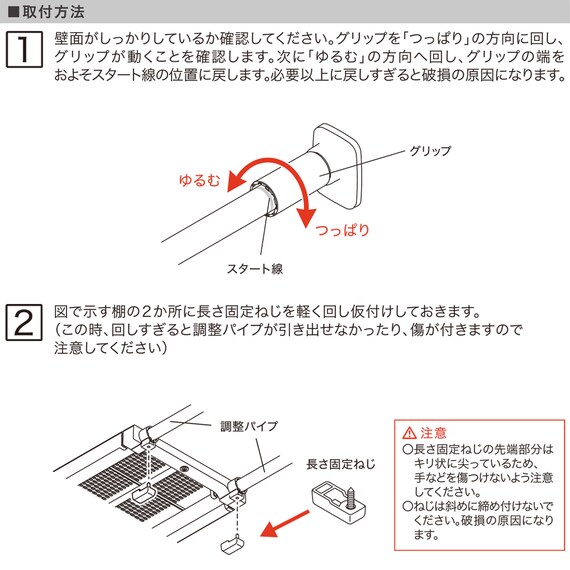 ■取付方法

1 壁面がしっかりしているか確認してください。グリップを「つっぱり」の方向に回し、グリップが動くことを確認します。次に「ゆるむ」の方向へ回し、グリップの端をおよそスタート線の位置に戻します。必要以上に戻しすぎると破損の原因になります。

グリップ
ゆるむ
つっぱり
スタート線

2 図で示す棚の2か所に長さ固定ねじを軽く回し仮付けしておきます。（この時、回しすぎると調整パイプが引き出せなかったり、傷が付きますので注意してください）

調整パイプ
長さ固定ねじ

⚠ 注意
○長さ固定ねじの先端部分はキリ状に尖っているため、手などを傷つけないよう注意してください。
○ねじは斜めに締め付けないでください。破損の原因になります。